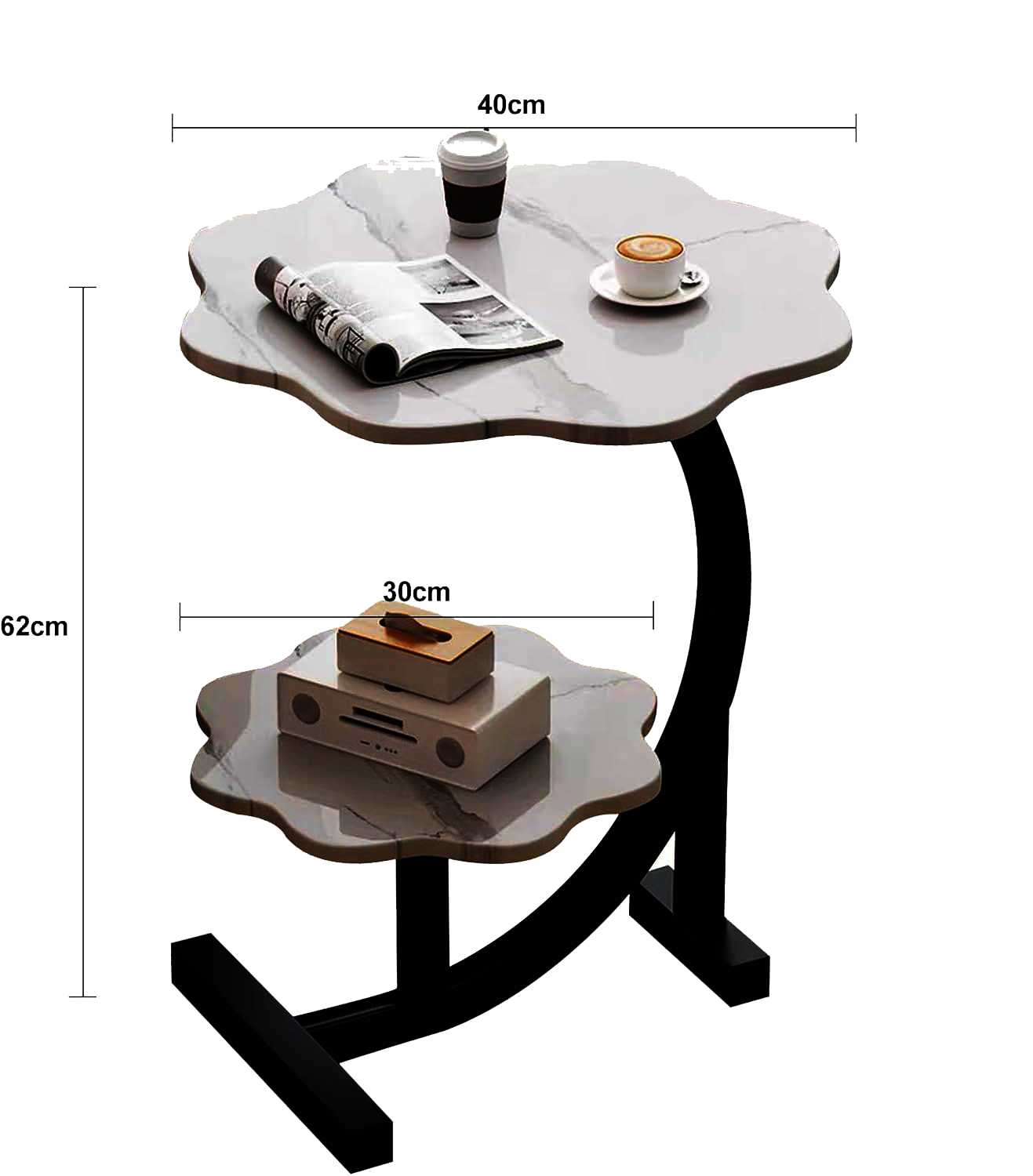 40cm

62cm

30cm