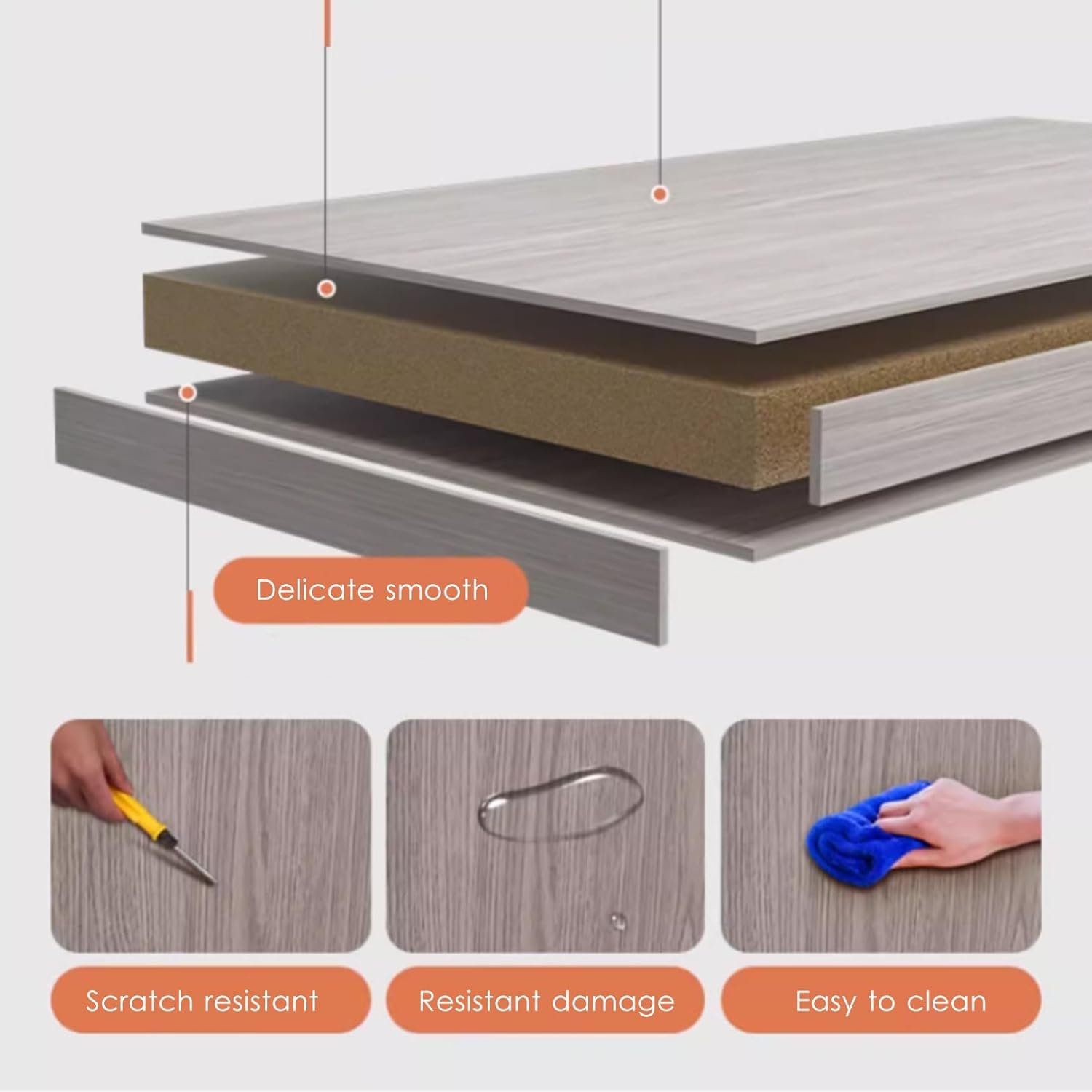 Delicate smooth

Scratch resistant

Resistant damage

Easy to clean