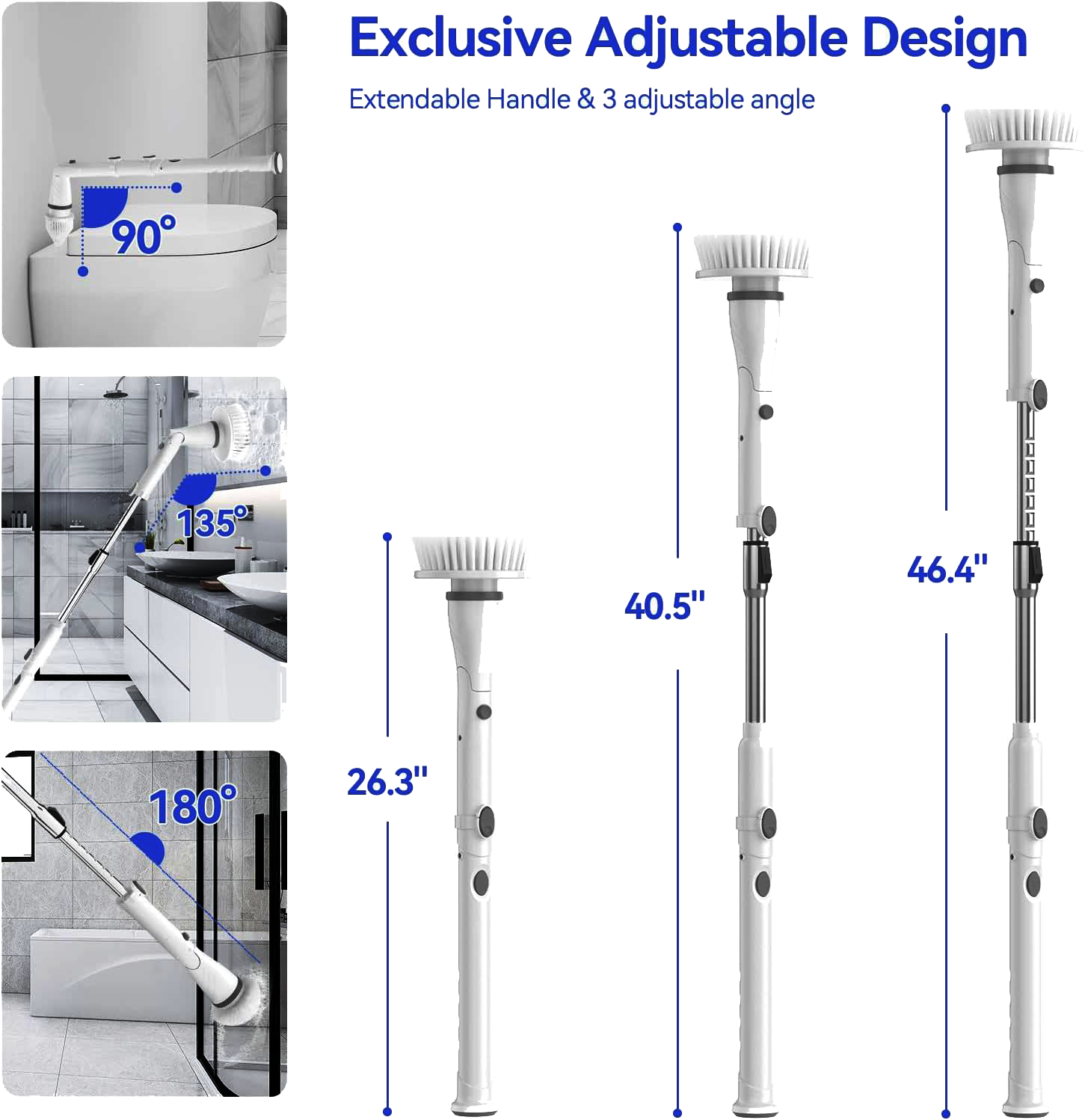 Exclusive Adjustable Design

Extendable Handle & 3 adjustable angle

90°

135°

180°

26.3''

40.5''

46.4''