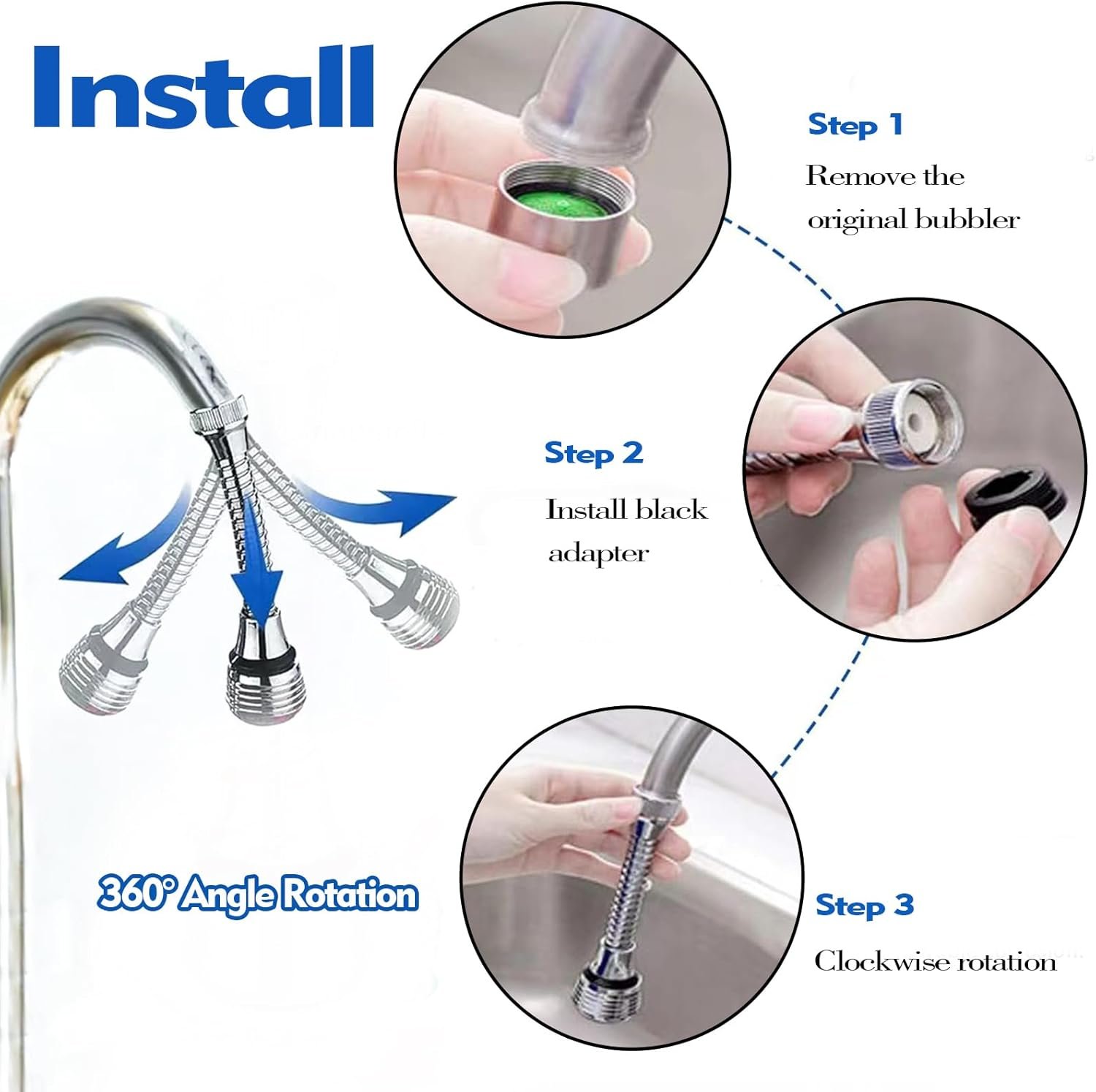 Install

Step 1

Remove the original bubbler

Step 2

Install black adapter

360° Angle Rotation

Step 3

Clockwise rotation