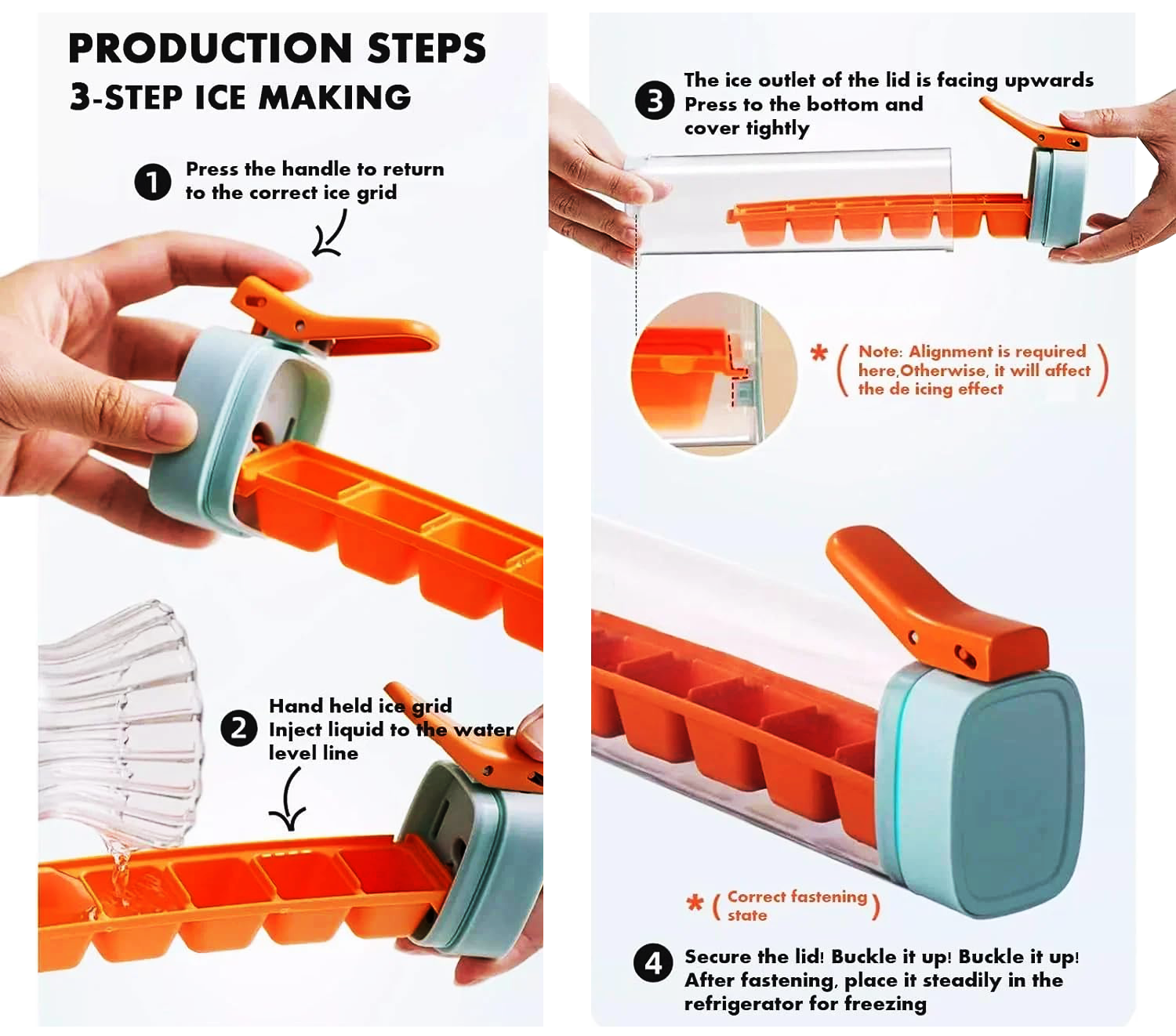 PRODUCTION STEPS
3-STEP ICE MAKING

1 Press the handle to return to the correct ice grid

2 Hand held ice grid Inject liquid to the water level line

3 The ice outlet of the lid is facing upwards Press to the bottom and cover tightly

* ( Note: Alignment is required here,Otherwise, it will affect the de icing effect )

* ( Correct fastening state )

4 Secure the lid! Buckle it up! Buckle it up! After fastening, place it steadily in the refrigerator for freezing