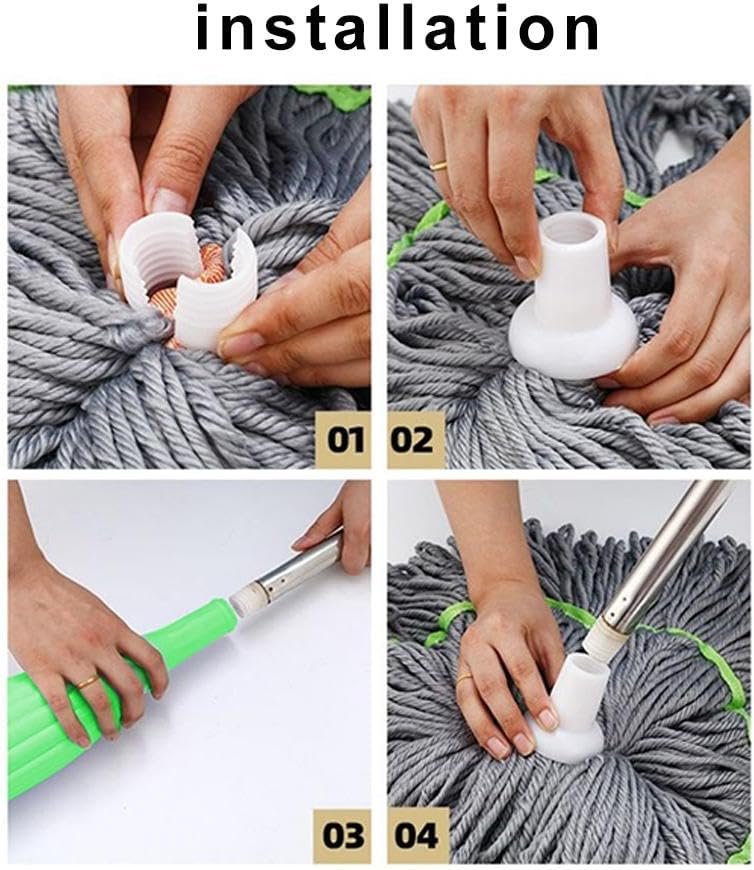 installation

01

02

03

04