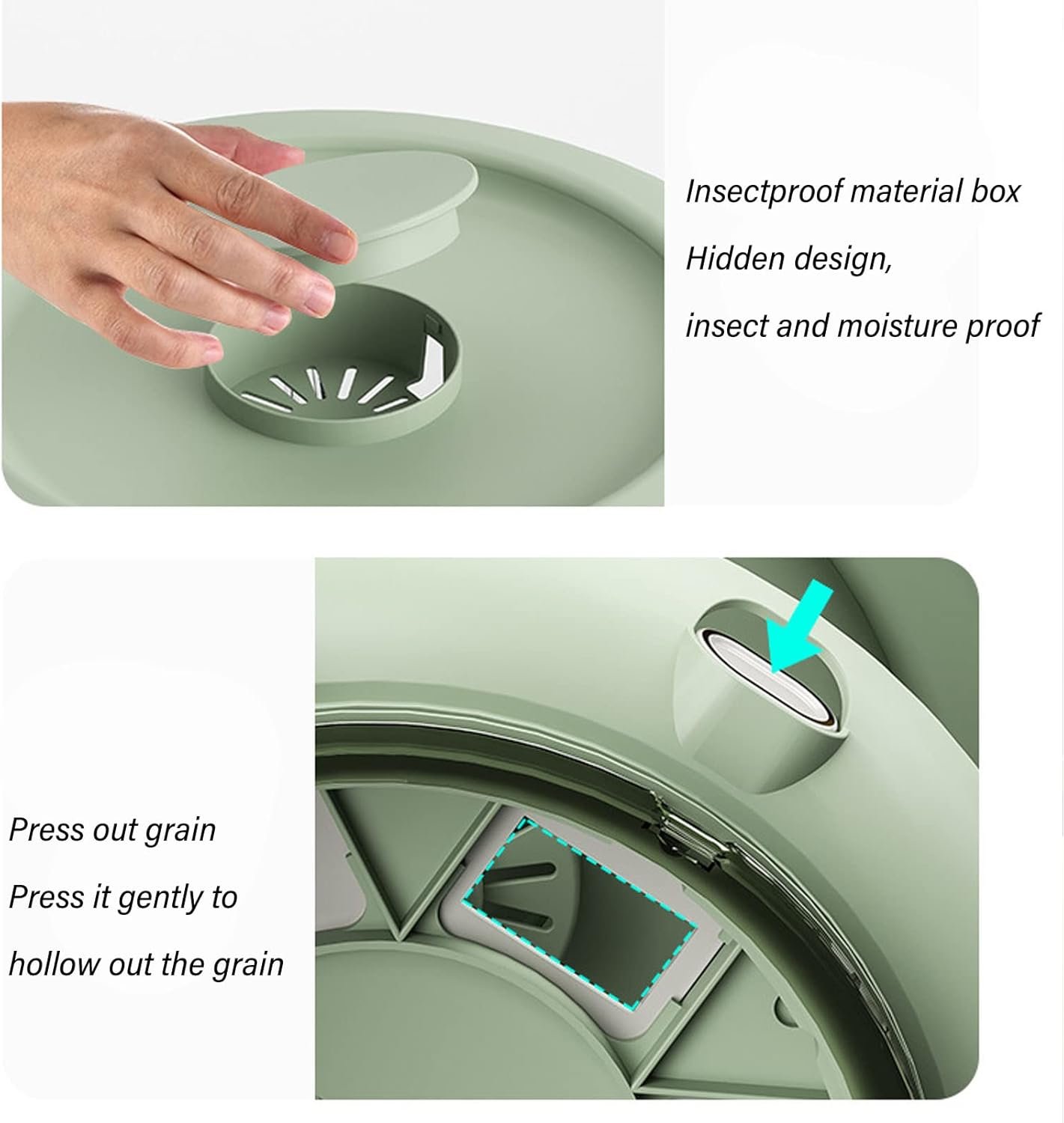 Insectproof material box

Hidden design,

insect and moisture proof

Press out grain

Press it gently to

hollow out the grain