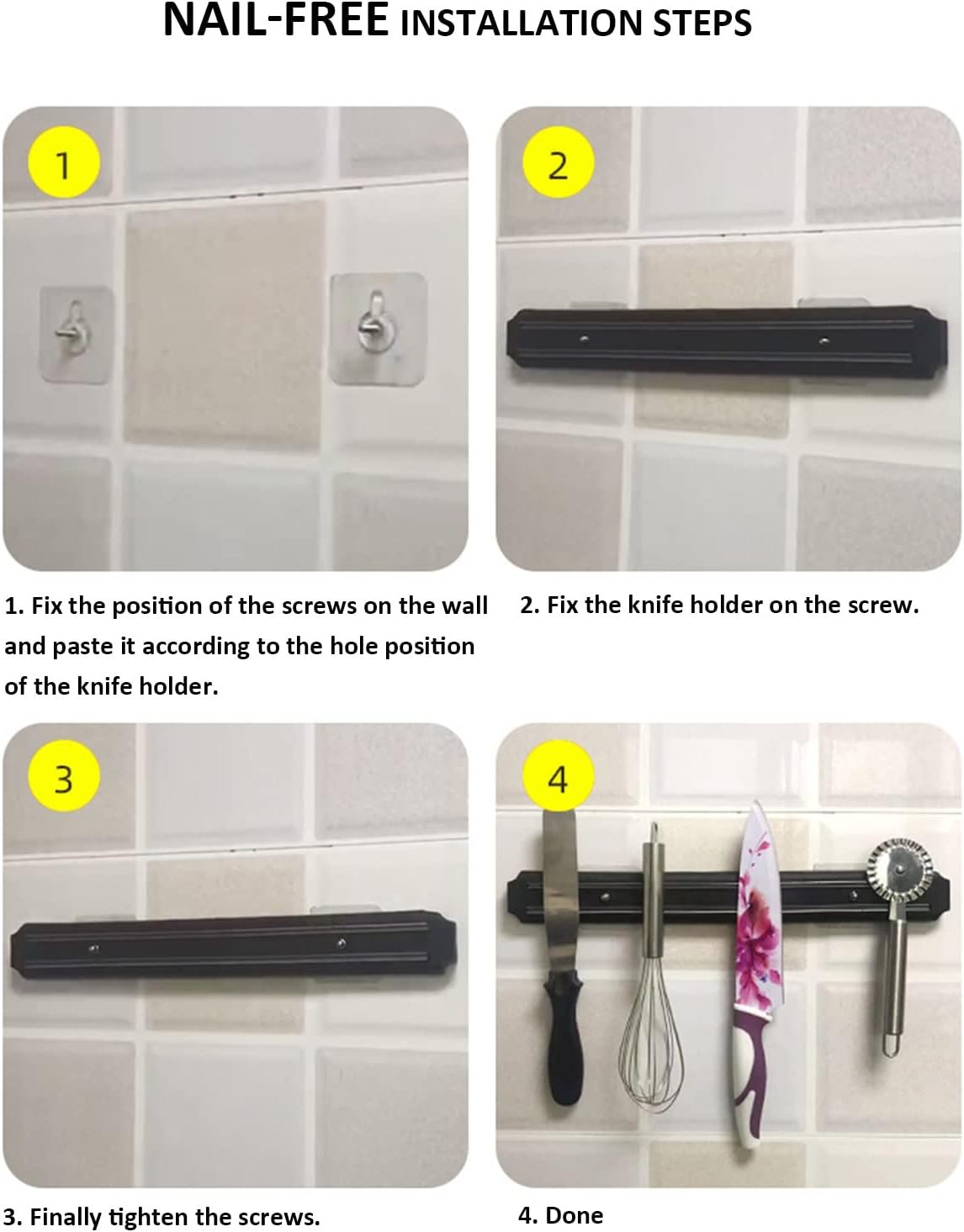 NAIL-FREE INSTALLATION STEPS

1

2

1. Fix the position of the screws on the wall and paste it according to the hole position of the knife holder.

2. Fix the knife holder on the screw.

3

4

3. Finally tighten the screws.

4. Done